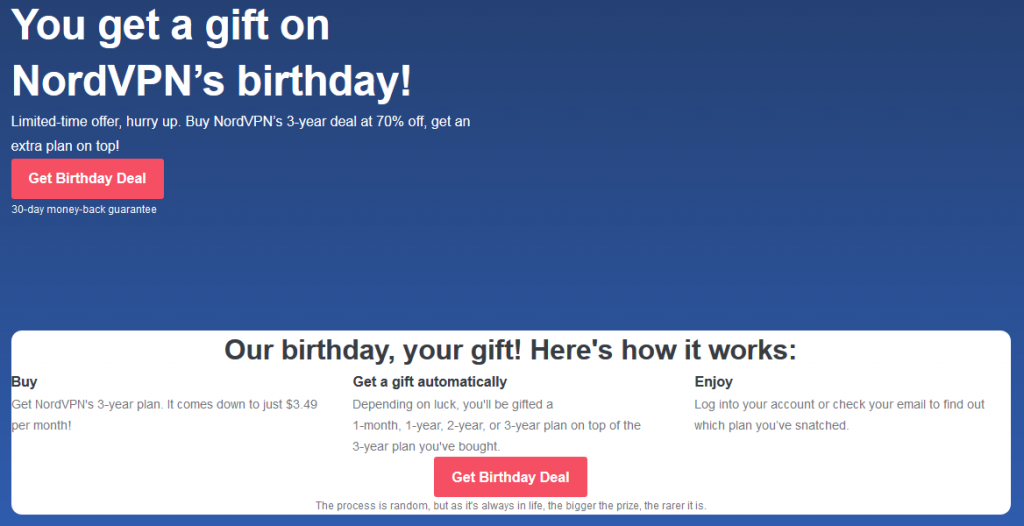 You get a gift on NordVPN's birthday!

Limited-time offer, hurry up. Buy NordVPN's 3-year deal at 70% off, get an extra plan on top!

Get Birthday Deal

30-day money-back guarantee

Our birthday, your gift! Here's how it works:

Buy

Get NordVPN's 3-year plan. It comes down to just $3.49 per month!

Get a gift automatically

Depending on luck, you'll be gifted a 1-month, 1-year, 2-year, or 3-year plan on top of the 3-year plan you've bought.

Enjoy

Log into your account or check your email to find out which plan you've snatched.

Get Birthday Deal

The process is random, but as it's always in life, the bigger the prize, the rarer it is.